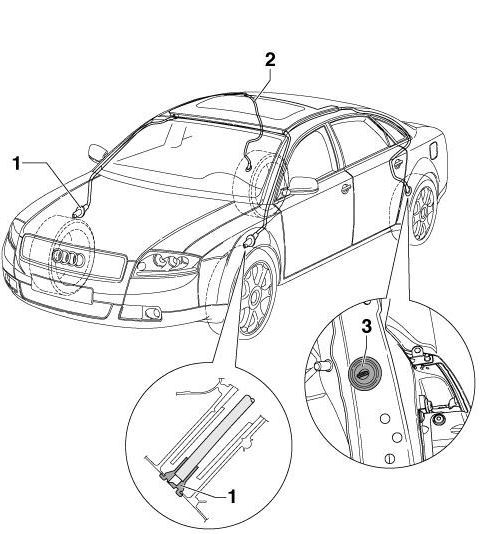 2
1
3
1